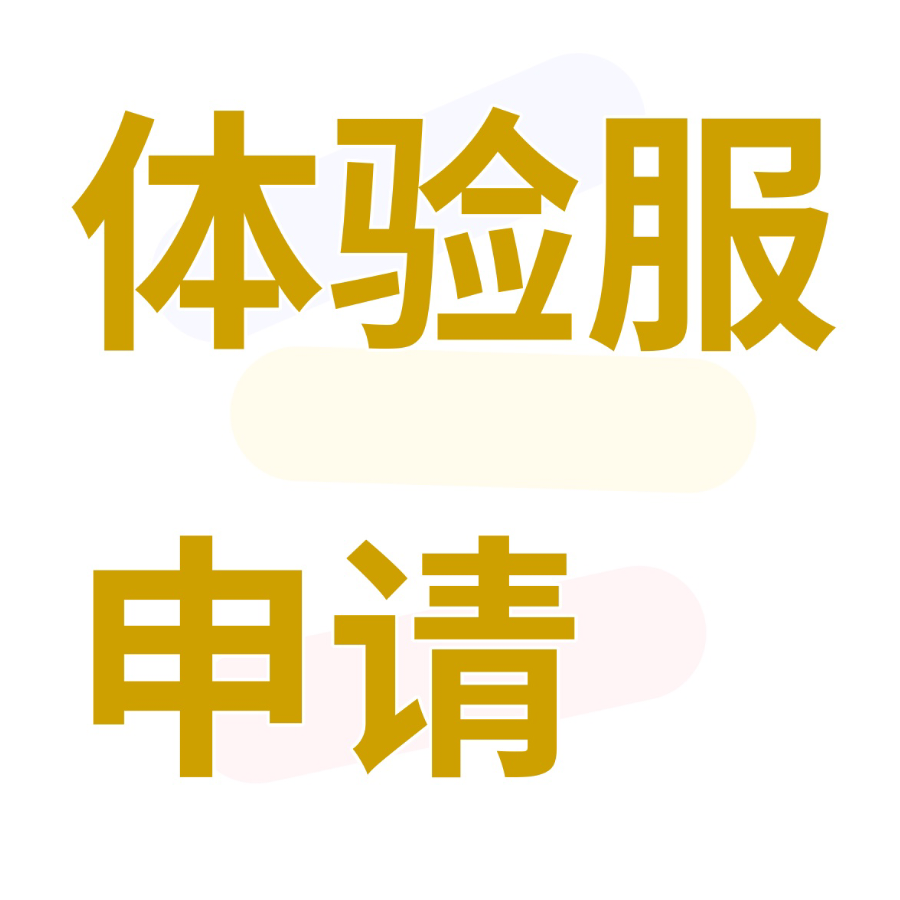 体验服
申请